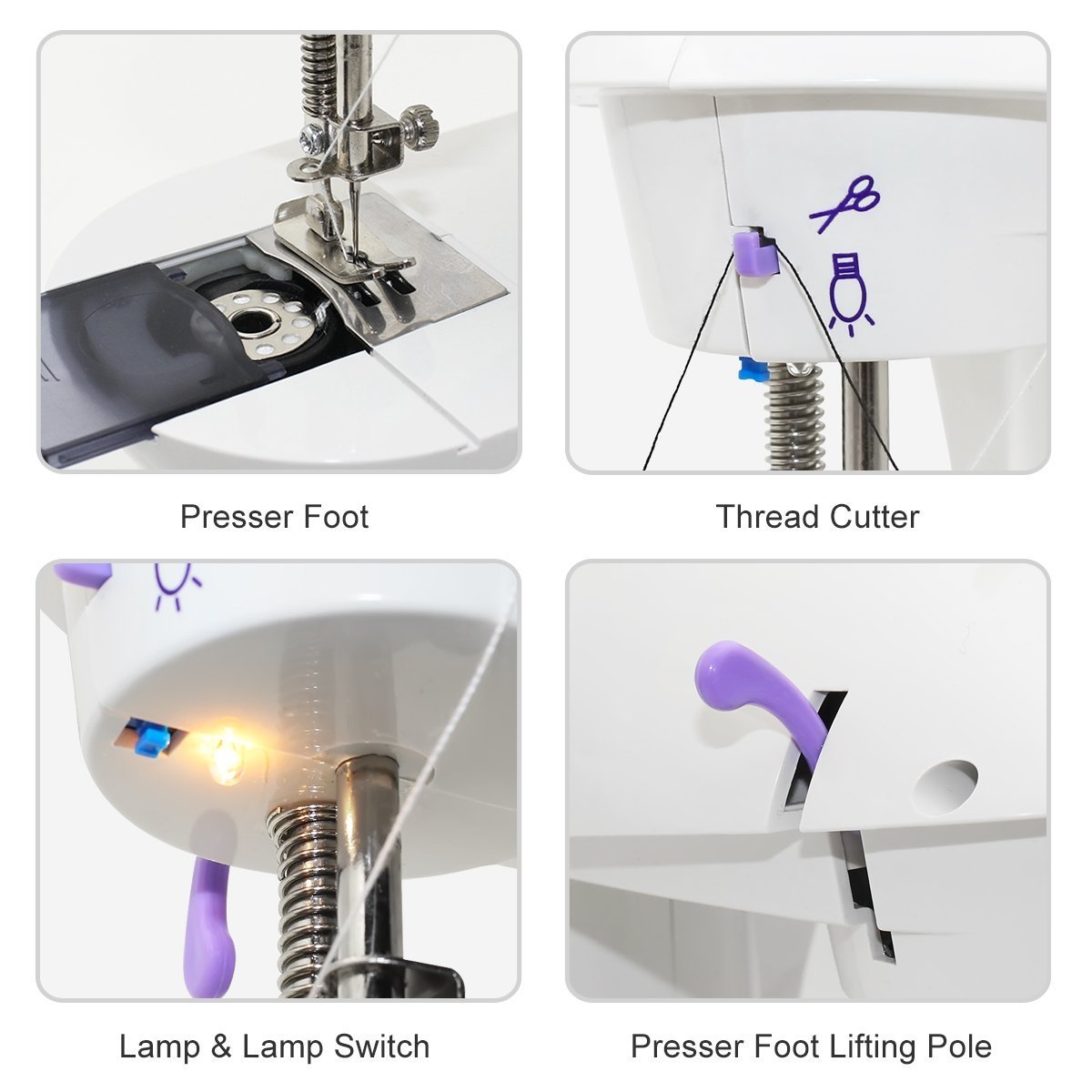 Presser Foot

Thread Cutter

Lamp & Lamp Switch

Presser Foot Lifting Pole